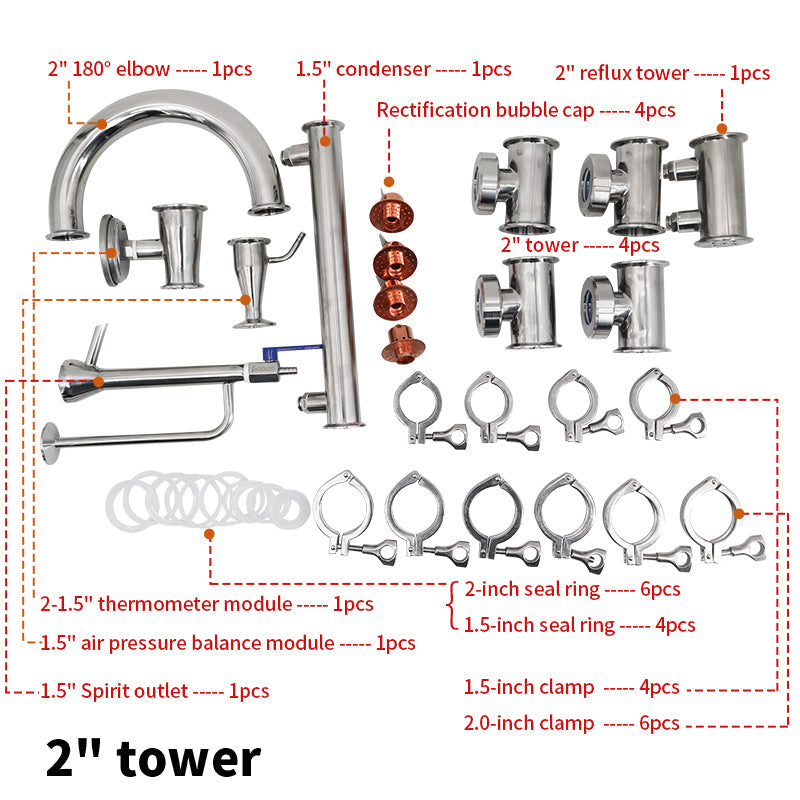 2" 180° elbow ----- 1pcs
1.5" condenser ----- 1pcs
2" reflux tower ----- 1pcs
Rectification bubble cap ----- 4pcs
2" tower ----- 4pcs
2-1.5" thermometer module ----- 1pcs
1.5" air pressure balance module ----- 1pcs
1.5" Spirit outlet ----- 1pcs
2-inch seal ring ----- 6pcs
1.5-inch seal ring ----- 4pcs
1.5-inch clamp ----- 4pcs
2.0-inch clamp ----- 6pcs
2" tower